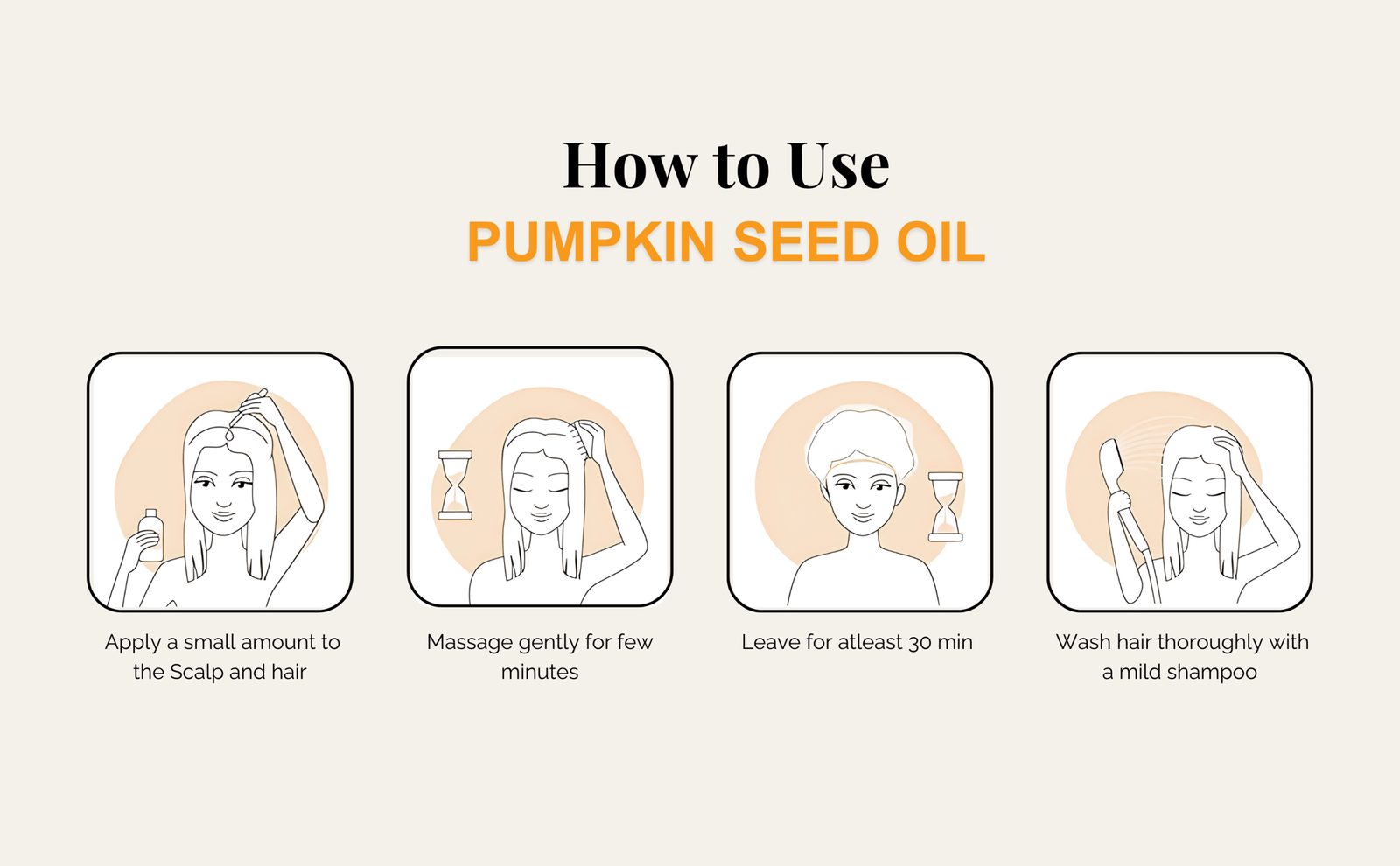 How to Use
PUMPKIN SEED OIL

Apply a small amount to the Scalp and hair

Massage gently for few minutes

Leave for atleast 30 min

Wash hair thoroughly with a mild shampoo